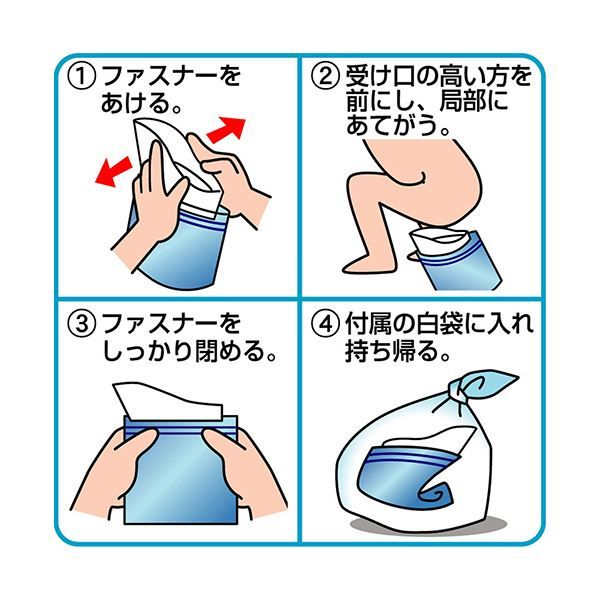 ① ファスナーをあける。

② 受け口の高い方を前にし、局部にあてがう。

③ ファスナーをしっかり閉める。

④ 付属の白袋に入れ持ち帰る。