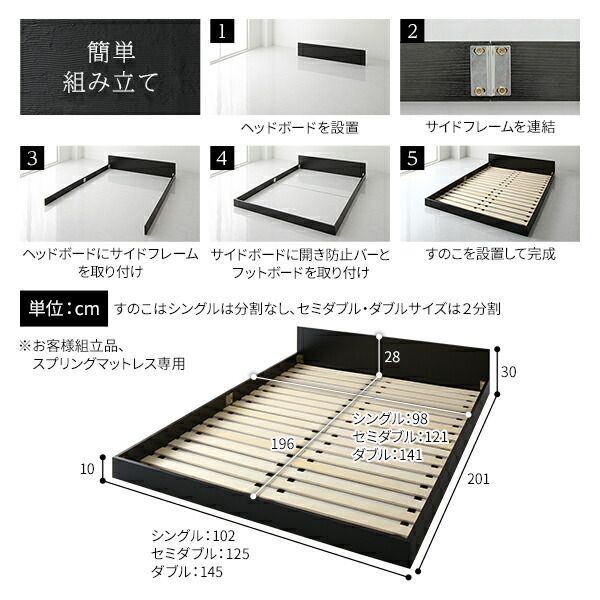 簡単
組み立て

1
ヘッドボードを設置

2
サイドフレームを連結

3
ヘッドボードにサイドフレームを取り付け

4
サイドボードに開き防止バーとフットボードを取り付け

5
すのこを設置して完成

単位：cm　すのこはシングルは分割なし、セミダブル・ダブルサイズは2分割

※お客様組立品、
スプリングマットレス専用

28
30
シングル：98
セミダブル：121
ダブル：141
196
10
201
シングル：102
セミダブル：125
ダブル：145