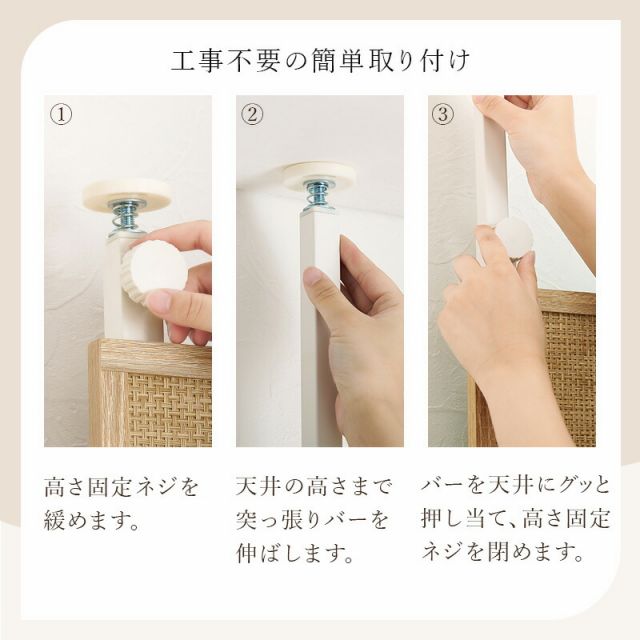 工事不要の簡単取り付け

①

高さ固定ネジを緩めます。

②

天井の高さまで突っ張りバーを伸ばします。

③

バーを天井にグッと押し当て、高さ固定ネジを閉めます。