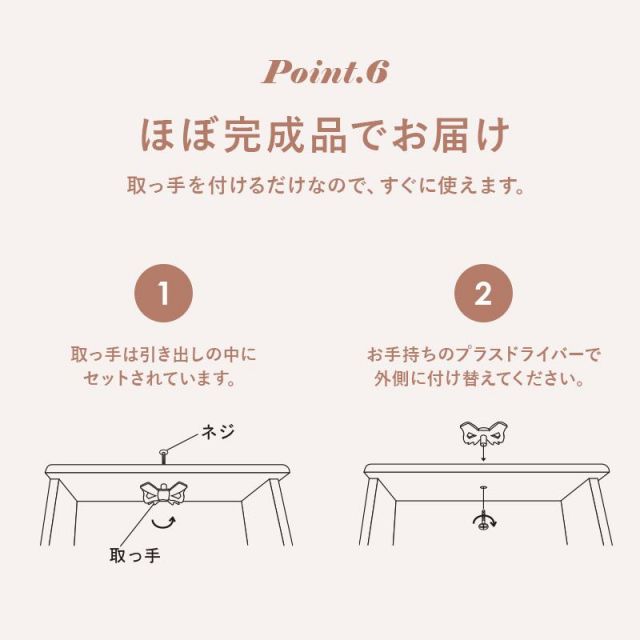 Point.6

ほぼ完成品でお届け

取っ手を付けるだけなので、すぐに使えます。

1

取っ手は引き出しの中にセットされています。

ネジ

取っ手

2

お手持ちのプラスドライバーで外側に付け替えてください。