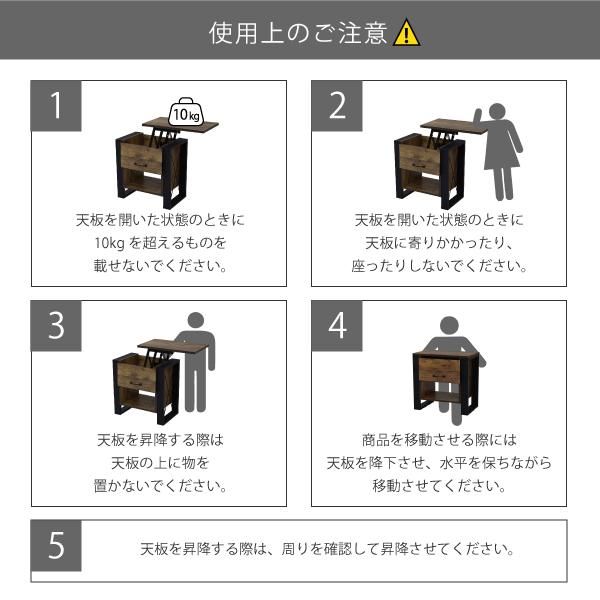 使用上のご注意

1

10kg

天板を開いた状態のときに
10kg を超えるものを
載せないでください。

2

天板を開いた状態のときに
天板に寄りかかったり、
座ったりしないでください。

3

天板を昇降する際は
天板の上に物を
置かないでください。

4

商品を移動させる際には
天板を降下させ、水平を保ちながら
移動させてください。

5

天板を昇降する際は、周りを確認して昇降させてください。