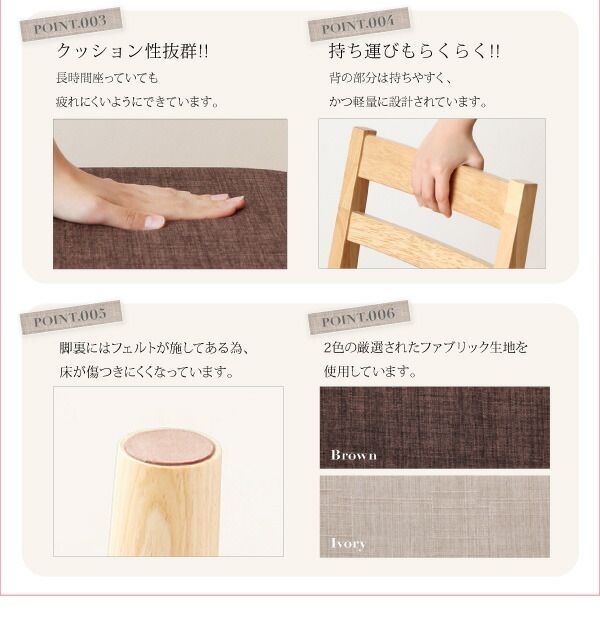 POINT.003

クッション性抜群!!

長時間座っていても
疲れにくいようにできています。

POINT.004

持ち運びもらくらく!!

背の部分は持ちやすく、
かつ軽量に設計されています。

POINT.005

脚裏にはフェルトが施してある為、
床が傷つきにくくなっています。

POINT.006

2色の厳選されたファブリック生地を
使用しています。

Brown

Ivory