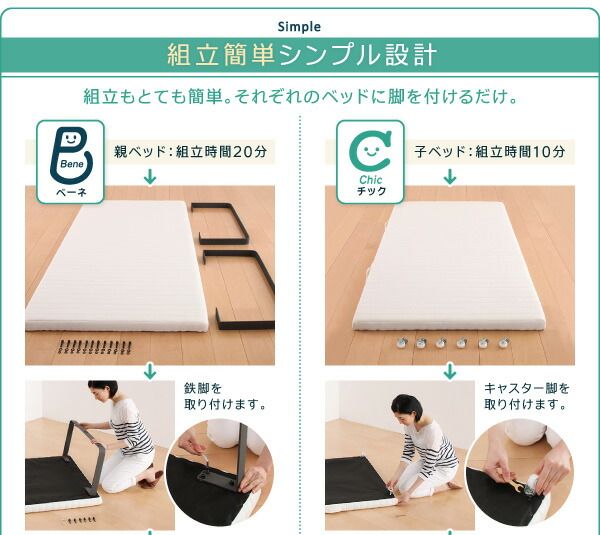 Simple

組立簡単シンプル設計

組立もとても簡単。それぞれのベッドに脚を付けるだけ。

Bene
ベーネ

親ベッド：組立時間20分

鉄脚を取り付けます。

Chic
チック

子ベッド：組立時間10分

キャスター脚を取り付けます。