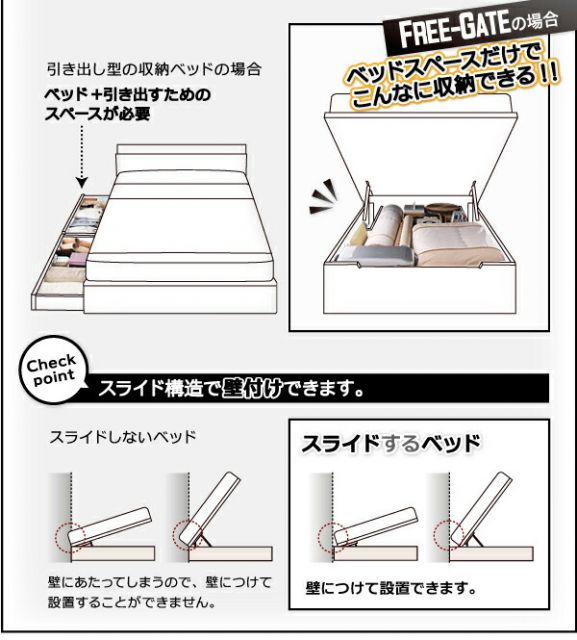 引き出し型の収納ベッドの場合

ベッド＋引き出すためのスペースが必要

FREE-GATEの場合

ベッドスペースだけでこんなに収納できる!!

Check point

スライド構造で壁付けできます。

スライドしないベッド

壁にあたってしまうので、壁につけて設置することができません。

スライドするベッド

壁につけて設置できます。