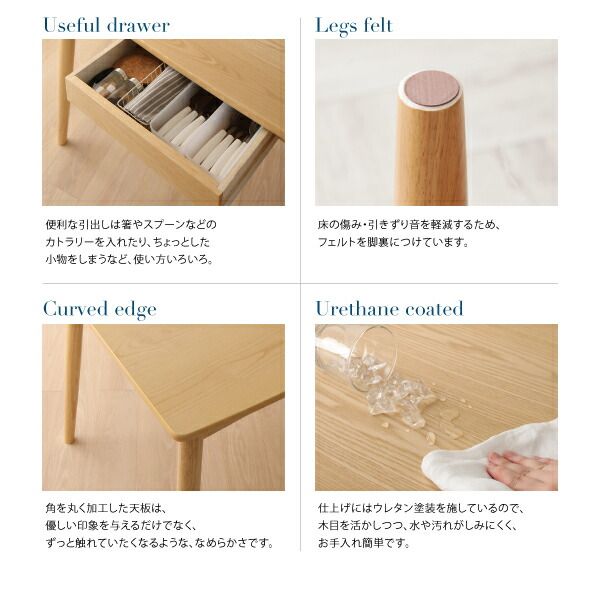 Useful drawer

便利な引出しは箸やスプーンなどのカトラリーを入れたり、ちょっとした小物をしまうなど、使い方いろいろ。

Legs felt

床の傷み・引きずり音を軽減するため、フェルトを脚裏につけています。

Curved edge

角を丸く加工した天板は、優しい印象を与えるだけでなく、ずっと触れていたくなるような、なめらかさです。

Urethane coated

仕上げにはウレタン塗装を施しているので、木目を活かしつつ、水や汚れがしみにくく、お手入れ簡単です。