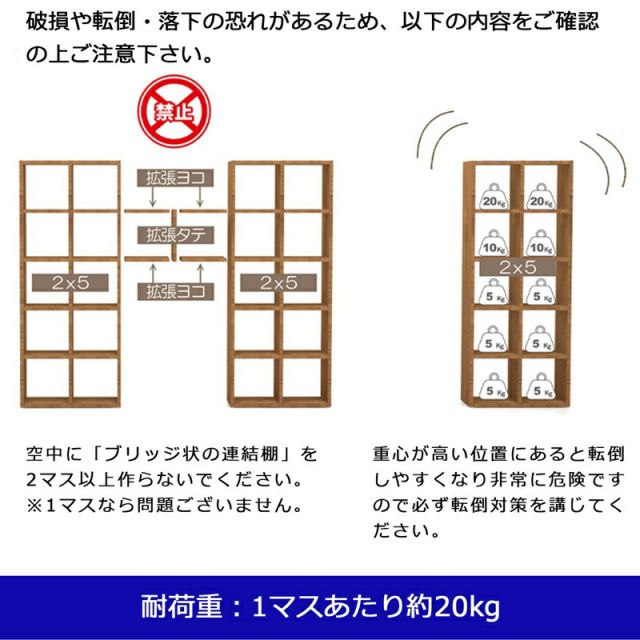 破損や転倒・落下の恐れがあるため、以下の内容をご確認の上ご注意下さい。

禁止

拡張ヨコ

拡張タテ

拡張ヨコ

2×5

2×5

20Kg 20Kg
10Kg 10Kg
2×5
5Kg 5Kg
5Kg 5Kg
5Kg 5Kg

空中に「ブリッジ状の連結棚」を2マス以上作らないでください。
※1マスなら問題ございません。

重心が高い位置にあると転倒しやすくなり非常に危険ですので必ず転倒対策を講じてください。

耐荷重：1マスあたり約20kg