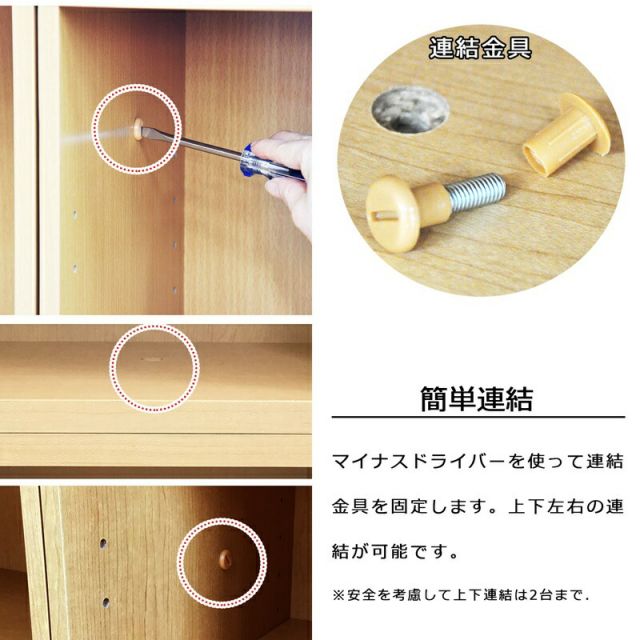 連結金具

簡単連結

マイナスドライバーを使って連結金具を固定します。上下左右の連結が可能です。

※安全を考慮して上下連結は2台まで.