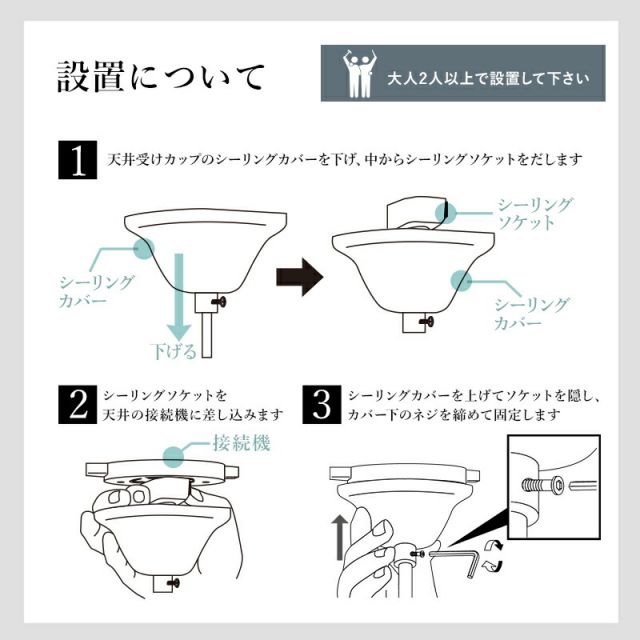 設置について

大人2人以上で設置して下さい

1 天井受けカップのシーリングカバーを下げ、中からシーリングソケットをだします

シーリングカバー

下げる

シーリングソケット

シーリングカバー

2 シーリングソケットを天井の接続機に差し込みます

接続機

3 シーリングカバーを上げてソケットを隠し、カバー下のネジを締めて固定します