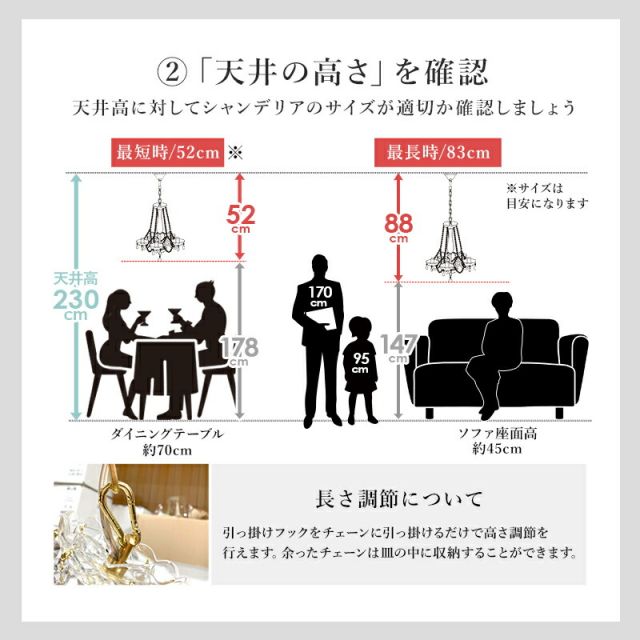 ②「天井の高さ」を確認

天井高に対してシャンデリアのサイズが適切か確認しましょう

最短時/52cm ※

最長時/83cm

※サイズは目安になります

天井高 230 cm

52 cm

178 cm

170 cm

95 cm

88 cm

147 cm

ダイニングテーブル 約70cm

ソファ座面高 約45cm

長さ調節について

引っ掛けフックをチェーンに引っ掛けるだけで高さ調節を行えます。余ったチェーンは皿の中に収納することができます。