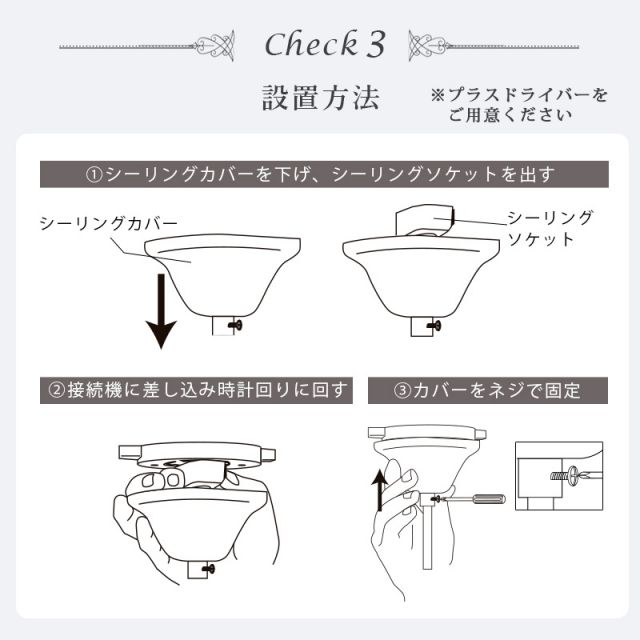 Check 3

設置方法

※プラスドライバーをご用意ください

①シーリングカバーを下げ、シーリングソケットを出す

シーリングカバー

シーリングソケット

②接続機に差し込み時計回りに回す

③カバーをネジで固定