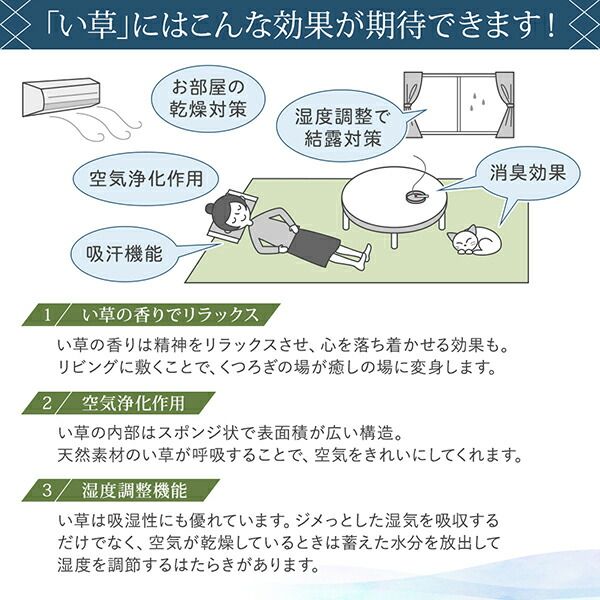 「い草」にはこんな効果が期待できます!

お部屋の乾燥対策

湿度調整で結露対策

空気浄化作用

消臭効果

吸汗機能

1 い草の香りでリラックス

い草の香りは精神をリラックスさせ、心を落ち着かせる効果も。
リビングに敷くことで、くつろぎの場が癒しの場に変身します。

2 空気浄化作用

い草の内部はスポンジ状で表面積が広い構造。
天然素材のい草が呼吸することで、空気をきれいにしてくれます。

3 湿度調整機能

い草は吸湿性にも優れています。ジメっとした湿気を吸収するだけでなく、空気が乾燥しているときは蓄えた水分を放出して湿度を調節するはたらきがあります。