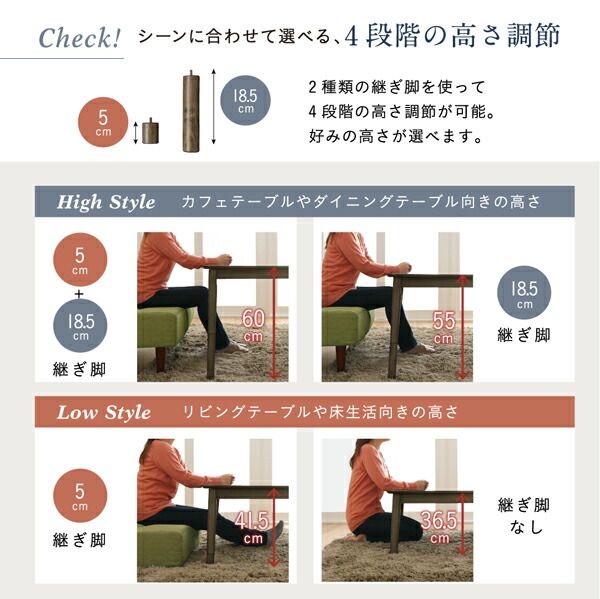 Check! シーンに合わせて選べる、4段階の高さ調節

5 cm

18.5 cm

2種類の継ぎ脚を使って
4段階の高さ調節が可能。
好みの高さが選べます。

High Style カフェテーブルやダイニングテーブル向きの高さ

5 cm
+
18.5 cm
継ぎ脚

60 cm

55 cm

18.5 cm
継ぎ脚

Low Style リビングテーブルや床生活向きの高さ

5 cm
継ぎ脚

41.5 cm

36.5 cm

継ぎ脚
なし