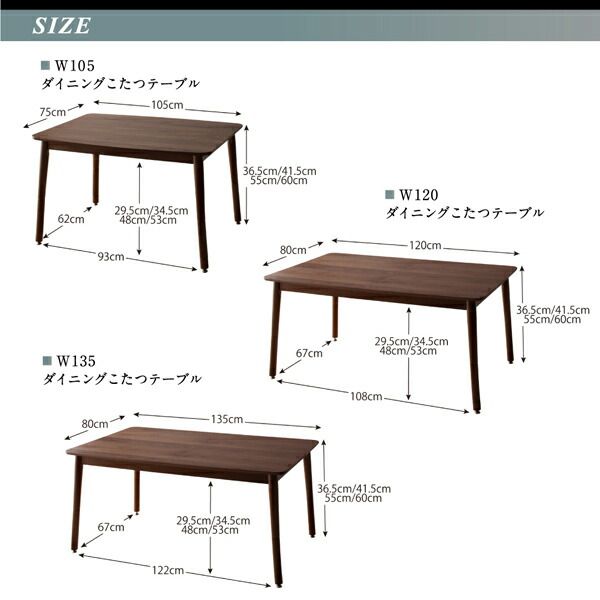 SIZE

■ W105
ダイニングこたつテーブル

75cm
105cm
36.5cm/41.5cm
55cm/60cm
62cm
29.5cm/34.5cm
48cm/53cm
93cm

■ W120
ダイニングこたつテーブル

80cm
120cm
36.5cm/41.5cm
55cm/60cm
67cm
29.5cm/34.5cm
48cm/53cm
108cm

■ W135
ダイニングこたつテーブル

80cm
135cm
36.5cm/41.5cm
55cm/60cm
67cm
29.5cm/34.5cm
48cm/53cm
122cm