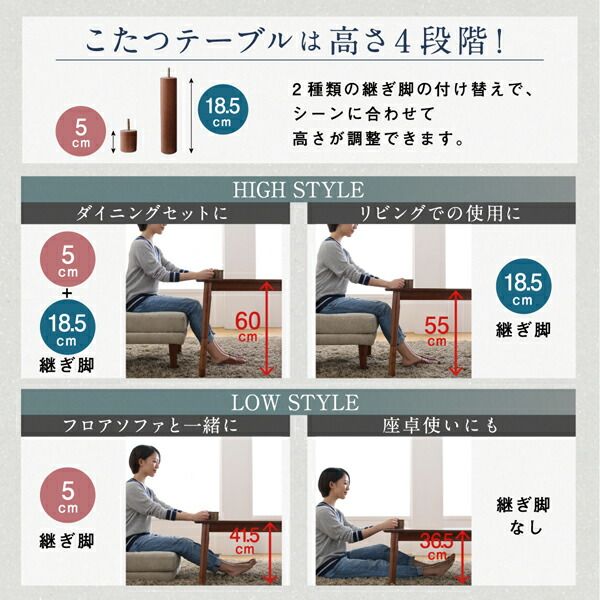 こたつテーブルは高さ4段階!

5 cm

18.5 cm

2種類の継ぎ脚の付け替えで、シーンに合わせて高さが調整できます。

HIGH STYLE

ダイニングセットに

5 cm + 18.5 cm 継ぎ脚

60 cm

リビングでの使用に

55 cm

18.5 cm 継ぎ脚

LOW STYLE

フロアソファと一緒に

5 cm 継ぎ脚

41.5 cm

座卓使いにも

36.5 cm

継ぎ脚なし