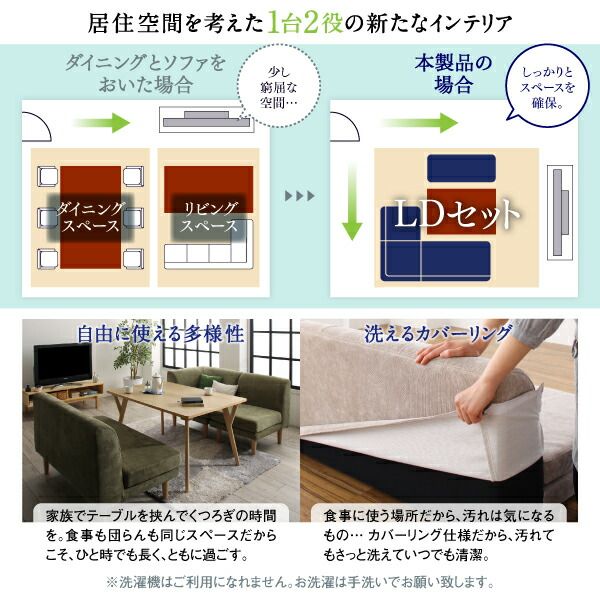 居住空間を考えた1台2役の新たなインテリア

ダイニングとソファをおいた場合

少し窮屈な空間…

ダイニングスペース

リビングスペース

本製品の場合

しっかりとスペースを確保。

LDセット

自由に使える多様性

家族でテーブルを挟んでくつろぎの時間を。食事も団らんも同じスペースだからこそ、ひと時でも長く、ともに過ごす。

洗えるカバーリング

食事に使う場所だから、汚れは気になるもの… カバーリング仕様だから、汚れてもさっと洗えていつでも清潔。

※洗濯機はご利用になれません。お洗濯は手洗いでお願い致します。