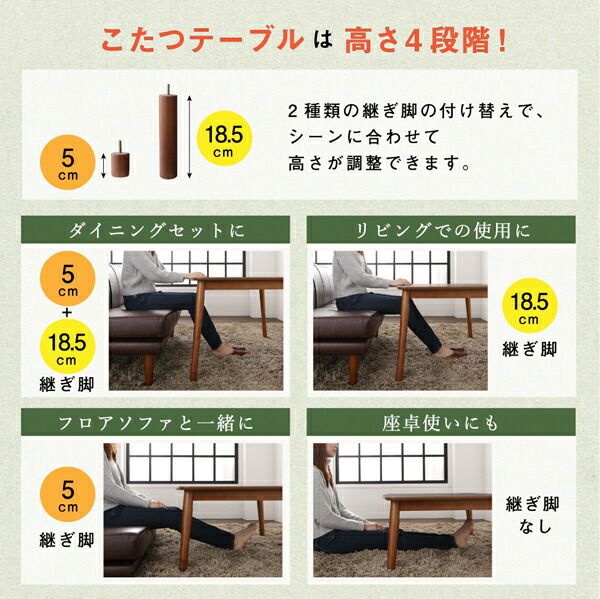 こたつテーブルは 高さ4段階！

5 cm

18.5 cm

2種類の継ぎ脚の付け替えで、シーンに合わせて高さが調整できます。

ダイニングセットに

5 cm + 18.5 cm 継ぎ脚

リビングでの使用に

18.5 cm 継ぎ脚

フロアソファと一緒に

5 cm 継ぎ脚

座卓使いにも

継ぎ脚なし