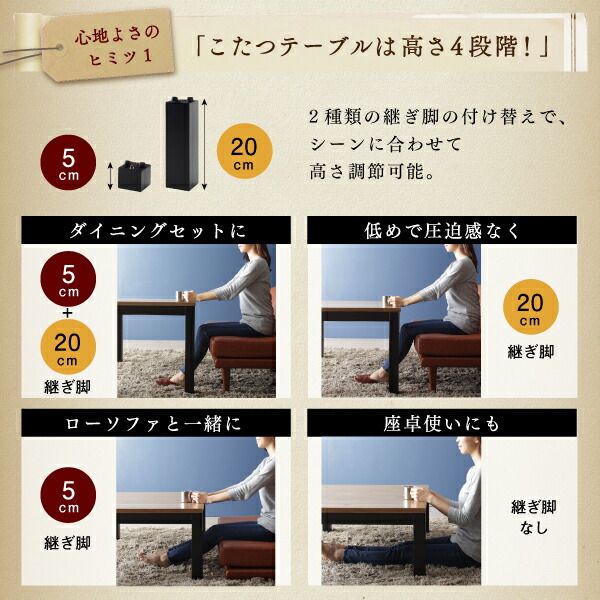 心地よさのヒミツ1

「こたつテーブルは高さ4段階！」

5 cm

20 cm

2種類の継ぎ脚の付け替えで、シーンに合わせて高さ調節可能。

ダイニングセットに

5 cm + 20 cm 継ぎ脚

低めで圧迫感なく

20 cm 継ぎ脚

ローソファと一緒に

5 cm 継ぎ脚

座卓使いにも

継ぎ脚なし