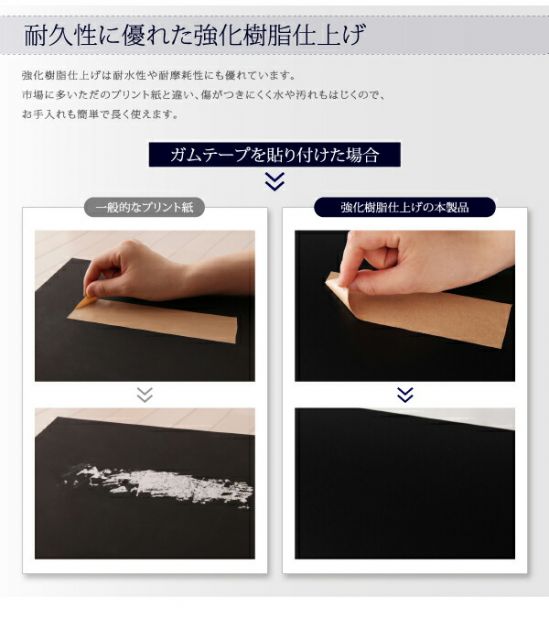 耐久性に優れた強化樹脂仕上げ

強化樹脂仕上げは耐水性や耐摩耗性にも優れています。
市場に多いただのプリント紙と違い、傷がつきにくく水や汚れもはじくので、
お手入れも簡単で長く使えます。

ガムテープを貼り付けた場合

一般的なプリント紙

強化樹脂仕上げの本製品