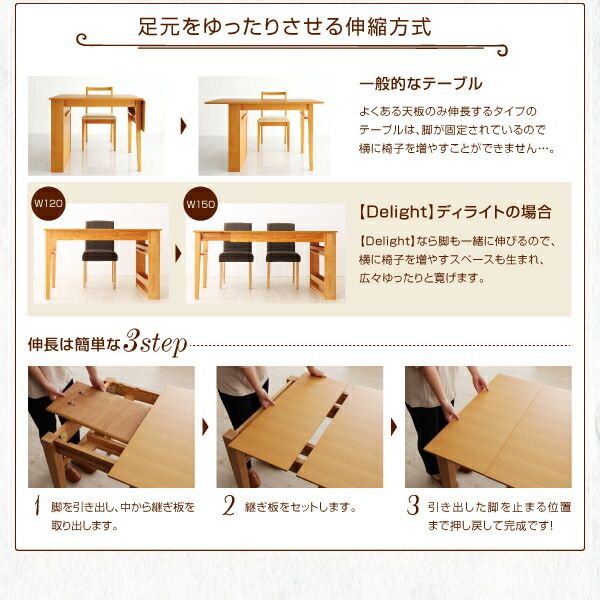 足元をゆったりさせる伸縮方式

一般的なテーブル

よくある天板のみ伸長するタイプのテーブルは、脚が固定されているので横に椅子を増やすことができません…。

W120

W150

【Delight】ディライトの場合

【Delight】なら脚も一緒に伸びるので、横に椅子を増やすスペースも生まれ、広々ゆったりと寛げます。

伸長は簡単な3step

1 脚を引き出し、中から継ぎ板を取り出します。

2 継ぎ板をセットします。

3 引き出した脚を止まる位置まで押し戻して完成です!