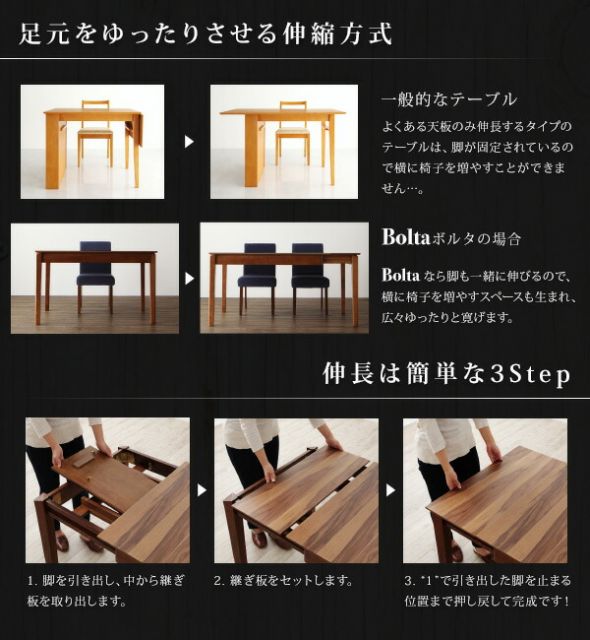 足元をゆったりさせる伸縮方式

一般的なテーブル

よくある天板のみ伸長するタイプのテーブルは、脚が固定されているので横に椅子を増やすことができません…。

Boltaボルタの場合

Bolta なら脚も一緒に伸びるので、横に椅子を増やすスペースも生まれ、広々ゆったりと寛げます。

伸長は簡単な3Step

1. 脚を引き出し、中から継ぎ板を取り出します。

2. 継ぎ板をセットします。

3. "1"で引き出した脚を止まる位置まで押し戻して完成です！