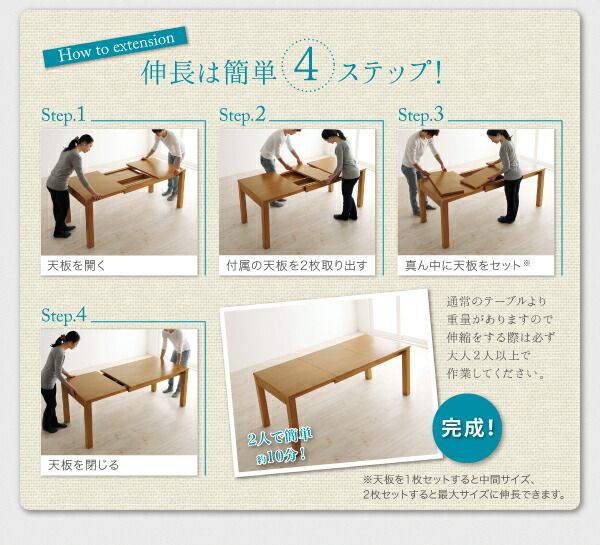 How to extension

伸長は簡単 4 ステップ!

Step.1

天板を開く

Step.2

付属の天板を2枚取り出す

Step.3

真ん中に天板をセット※

Step.4

天板を閉じる

2人で簡単 約10分!

通常のテーブルより重量がありますので伸縮をする際は必ず大人2人以上で作業してください。

完成!

※天板を1枚セットすると中間サイズ、2枚セットすると最大サイズに伸長できます。