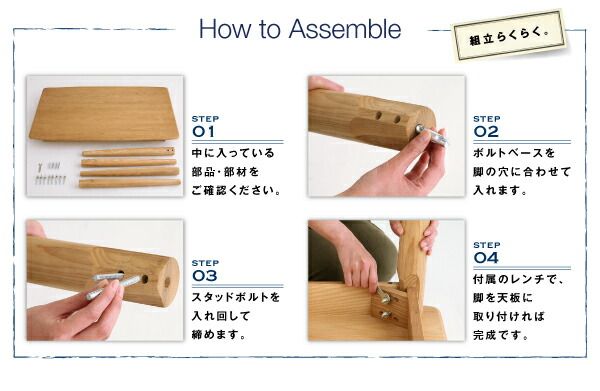 How to Assemble

組立らくらく。

STEP
01
中に入っている部品・部材をご確認ください。

STEP
02
ボルトベースを脚の穴に合わせて入れます。

STEP
03
スタッドボルトを入れ回して締めます。

STEP
04
付属のレンチで、脚を天板に取り付ければ完成です。