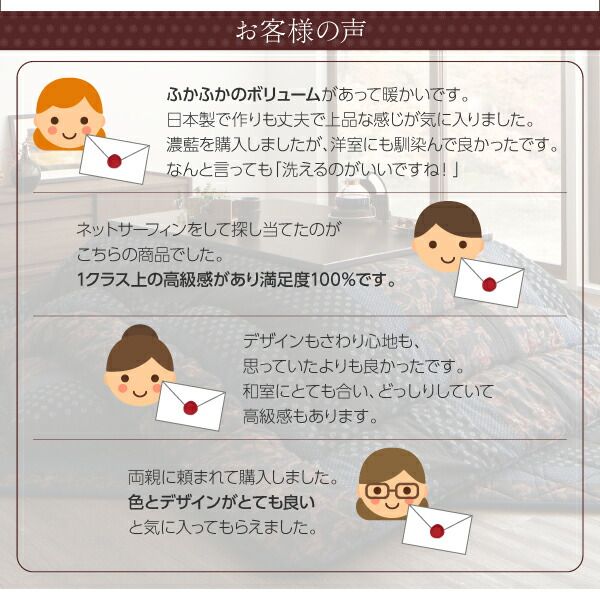 お客様の声

ふかふかのボリュームがあって暖かいです。
日本製で作りも丈夫で上品な感じが気に入りました。
濃藍を購入しましたが、洋室にも馴染んで良かったです。
なんと言っても「洗えるのがいいですね！」

ネットサーフィンをして探し当てたのが
こちらの商品でした。
1クラス上の高級感があり満足度100%です。

デザインもさわり心地も、
思っていたよりも良かったです。
和室にとても合い、どっしりしていて
高級感もあります。

両親に頼まれて購入しました。
色とデザインがとても良い
と気に入ってもらえました。