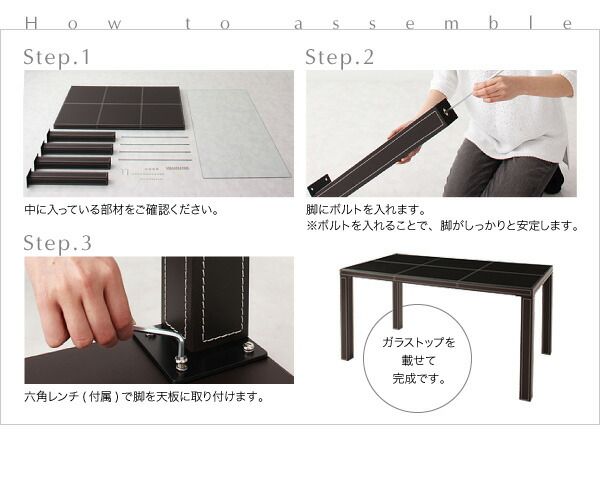 How to assemble

Step.1

中に入っている部材をご確認ください。

Step.2

脚にボルトを入れます。
※ボルトを入れることで、脚がしっかりと安定します。

Step.3

六角レンチ（付属）で脚を天板に取り付けます。

ガラストップを載せて完成です。