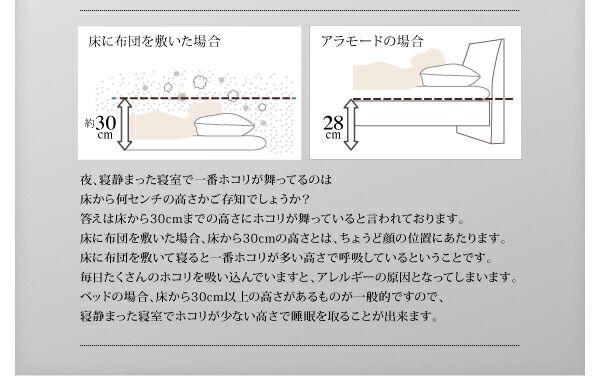 床に布団を敷いた場合

約30cm

アラモードの場合

28cm

夜、寝静まった寝室で一番ホコリが舞ってるのは
床から何センチの高さかご存知でしょうか？
答えは床から30cmまでの高さにホコリが舞っていると言われております。
床に布団を敷いた場合、床から30cmの高さとは、ちょうど顔の位置にあたります。
床に布団を敷いて寝ると一番ホコリが多い高さで呼吸しているということです。
毎日たくさんのホコリを吸い込んでいますと、アレルギーの原因となってしまいます。
ベッドの場合、床から30cm以上の高さがあるものが一般的ですので、
寝静まった寝室でホコリが少ない高さで睡眠を取ることが出来ます。