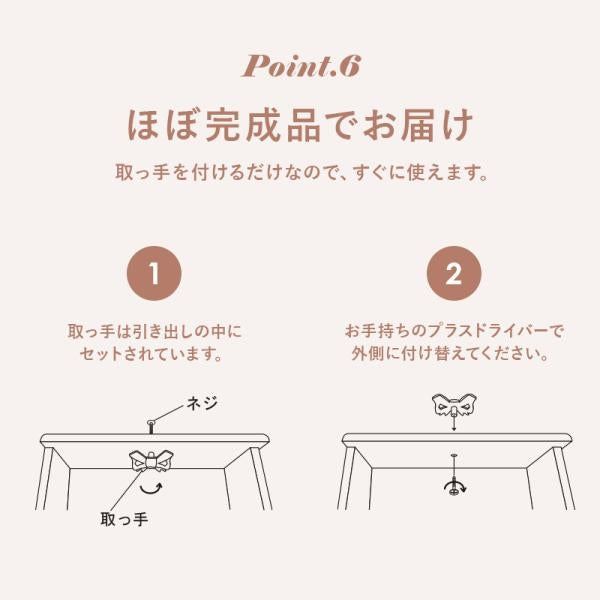 Point.6

ほぼ完成品でお届け

取っ手を付けるだけなので、すぐに使えます。

1

取っ手は引き出しの中にセットされています。

ネジ

取っ手

2

お手持ちのプラスドライバーで外側に付け替えてください。